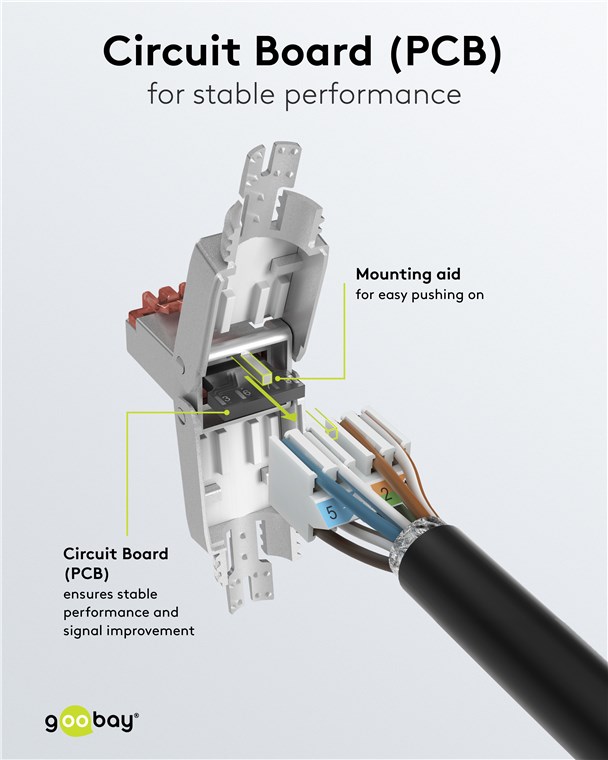 Circuit Board (PCB)
for stable performance

Mounting aid
for easy pushing on

3 6

2

5

Circuit Board (PCB)
ensures stable performance and signal improvement

goobay®