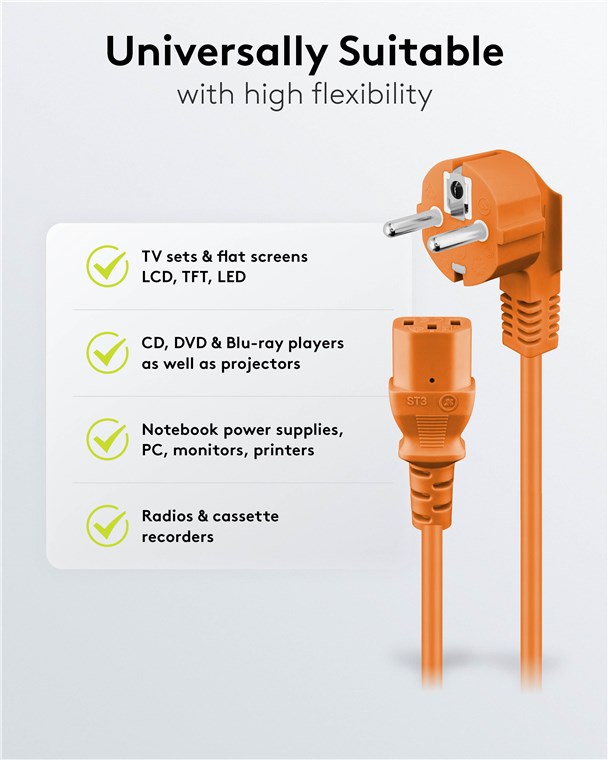 Universally Suitable
with high flexibility

TV sets & flat screens
LCD, TFT, LED

CD, DVD & Blu-ray players
as well as projectors

Notebook power supplies,
PC, monitors, printers

Radios & cassette
recorders

ST3