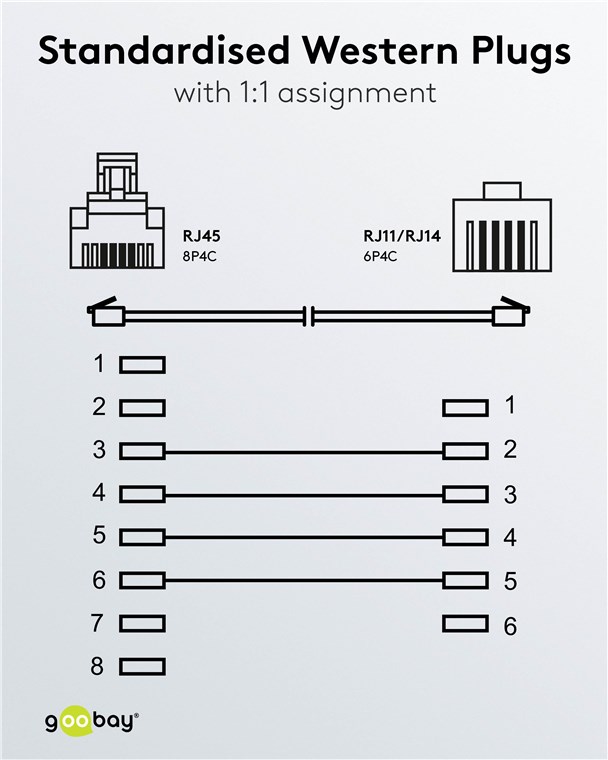 Standardised Western Plugs
with 1:1 assignment

RJ45
8P4C

RJ11/RJ14
6P4C

1
2
3
4
5
6
7
8

1
2
3
4
5
6

goobay®