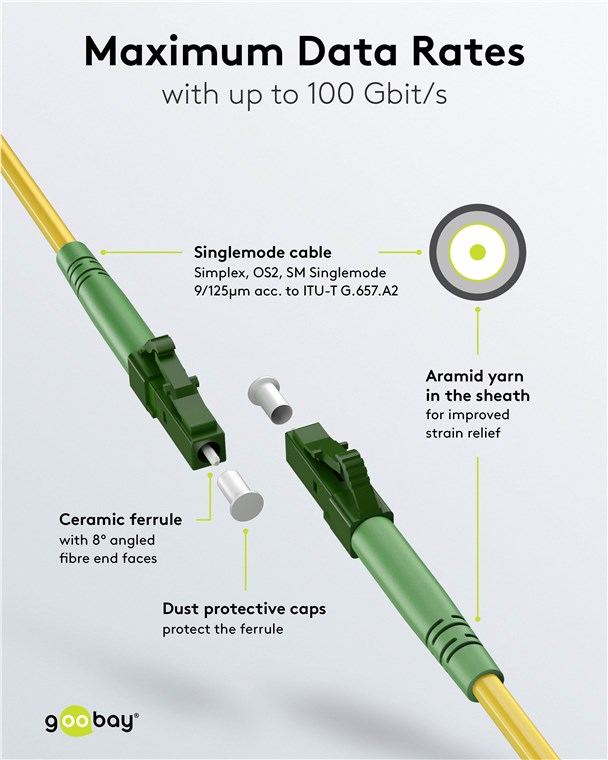 Maximum Data Rates
with up to 100 Gbit/s

Singlemode cable
Simplex, OS2, SM Singlemode 9/125µm acc. to ITU-T G.657.A2

Aramid yarn in the sheath
for improved strain relief

Ceramic ferrule
with 8° angled fibre end faces

Dust protective caps
protect the ferrule

goobay®