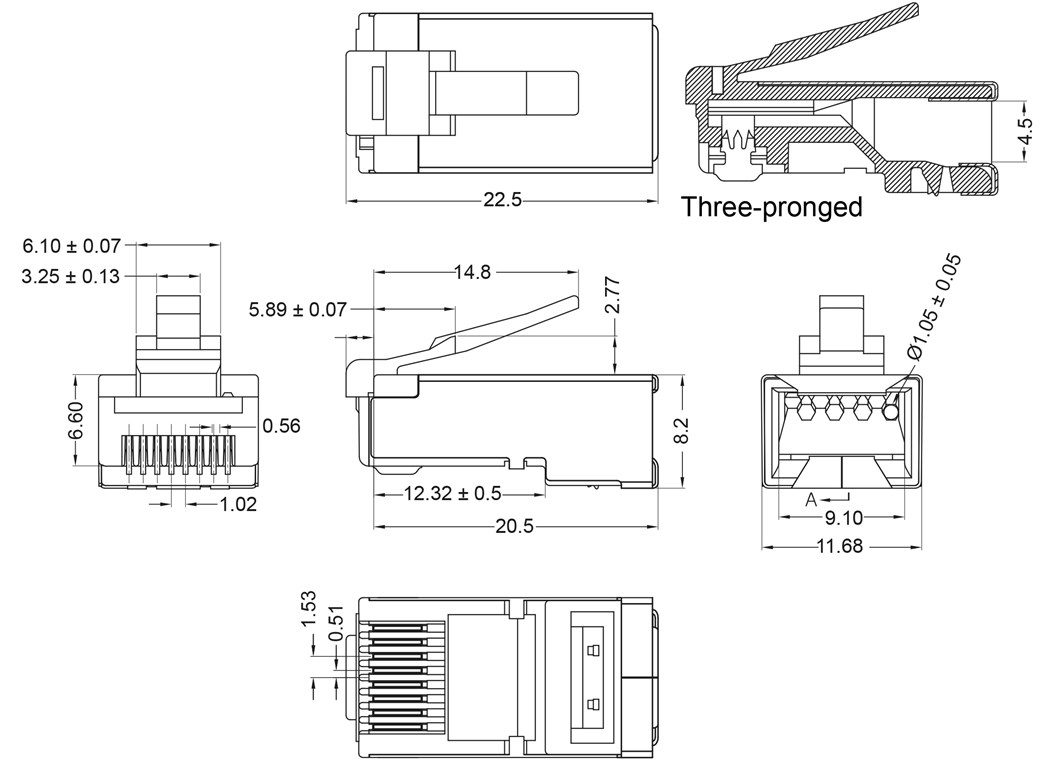 22.5

4.5

Three-pronged

6.10 ± 0.07

3.25 ± 0.13

6.60

0.56

1.02

14.8

5.89 ± 0.07

2.77

8.2

12.32 ± 0.5

20.5

Ø1.05 ± 0.05

A

9.10

11.68

1.53

0.51