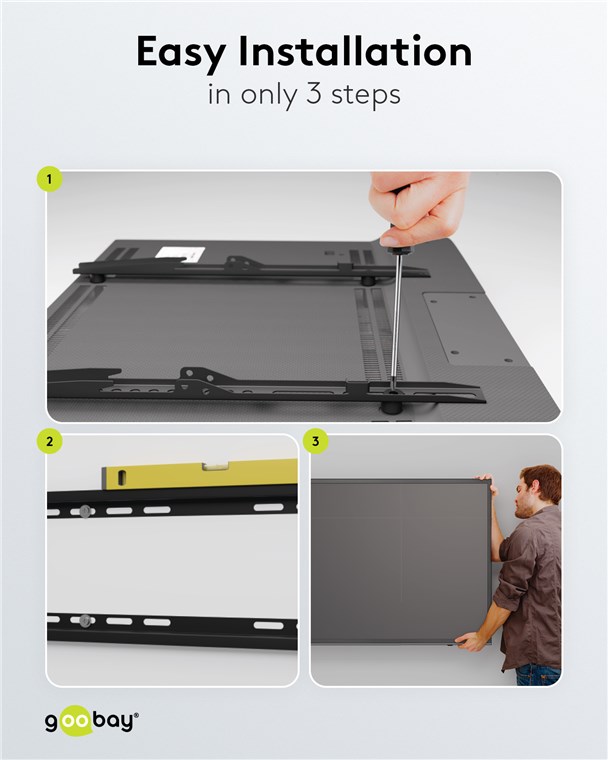 Easy Installation
in only 3 steps

1

2

3

goobay®