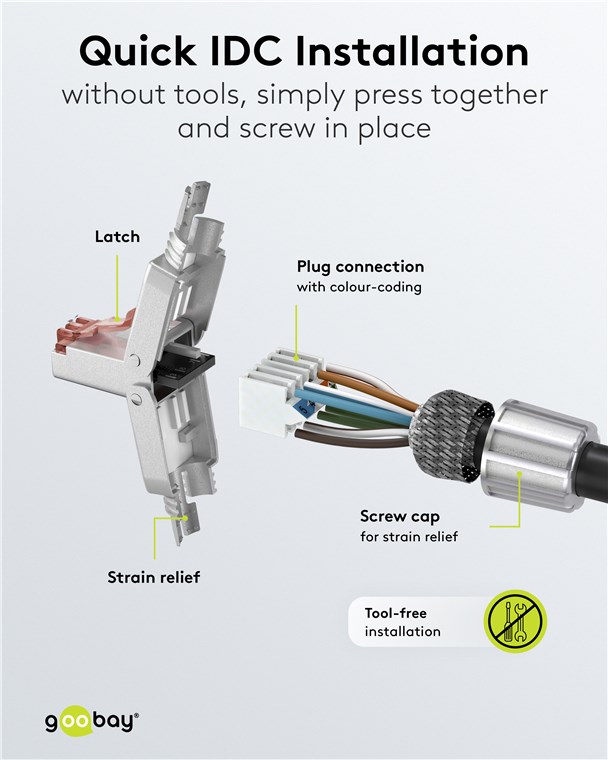 Quick IDC Installation
without tools, simply press together and screw in place

Latch

Plug connection
with colour-coding

Screw cap
for strain relief

Strain relief

Tool-free installation

goobay®